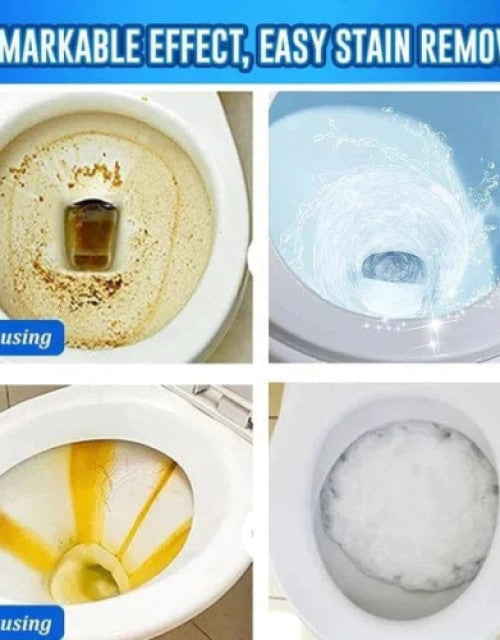 MARKABLE EFFECT, EASY STAIN REMOV

using

using