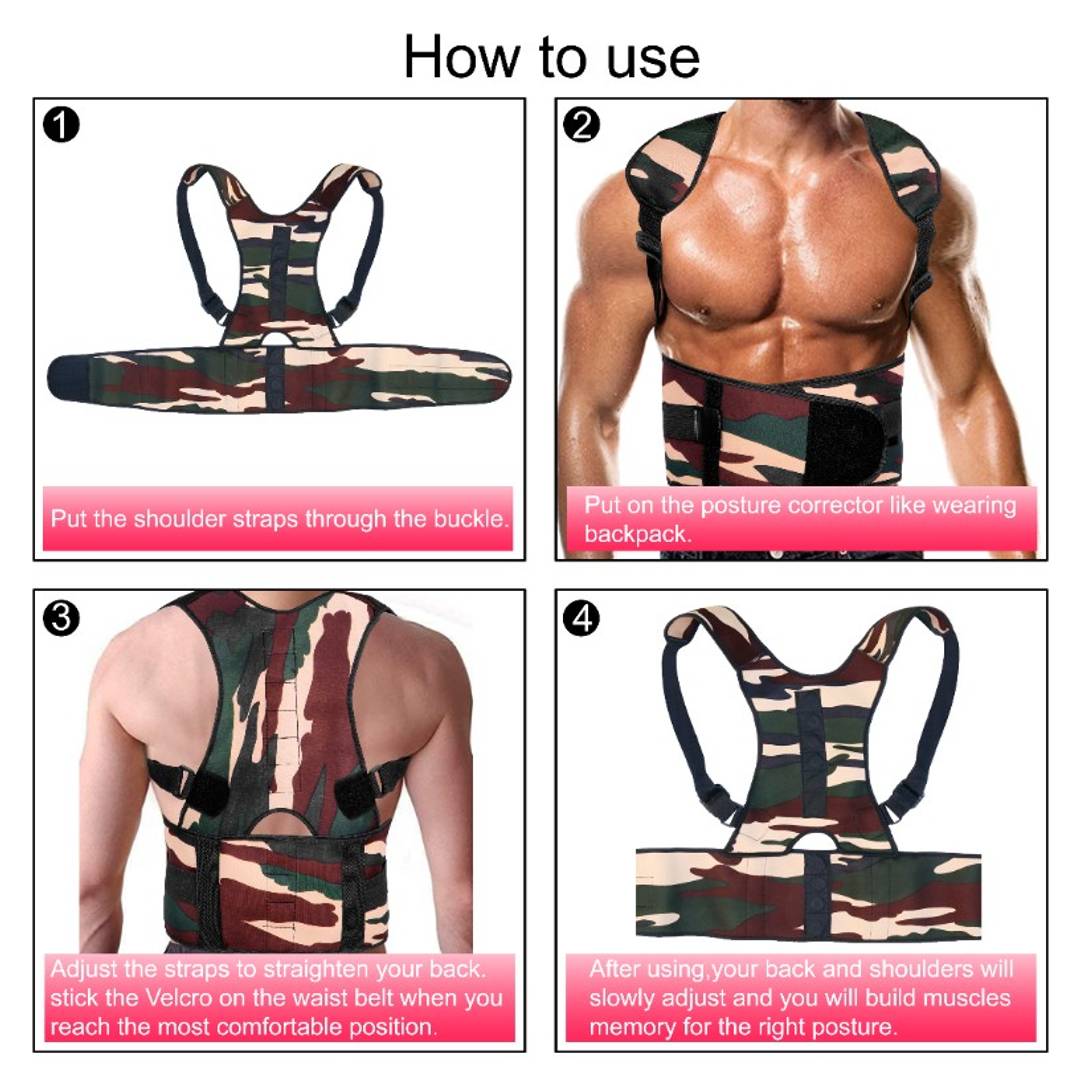 How to use

1
Put the shoulder straps through the buckle.

2
Put on the posture corrector like wearing backpack.

3
Adjust the straps to straighten your back. stick the Velcro on the waist belt when you reach the most comfortable position.

4
After using,your back and shoulders will slowly adjust and you will build muscles memory for the right posture.